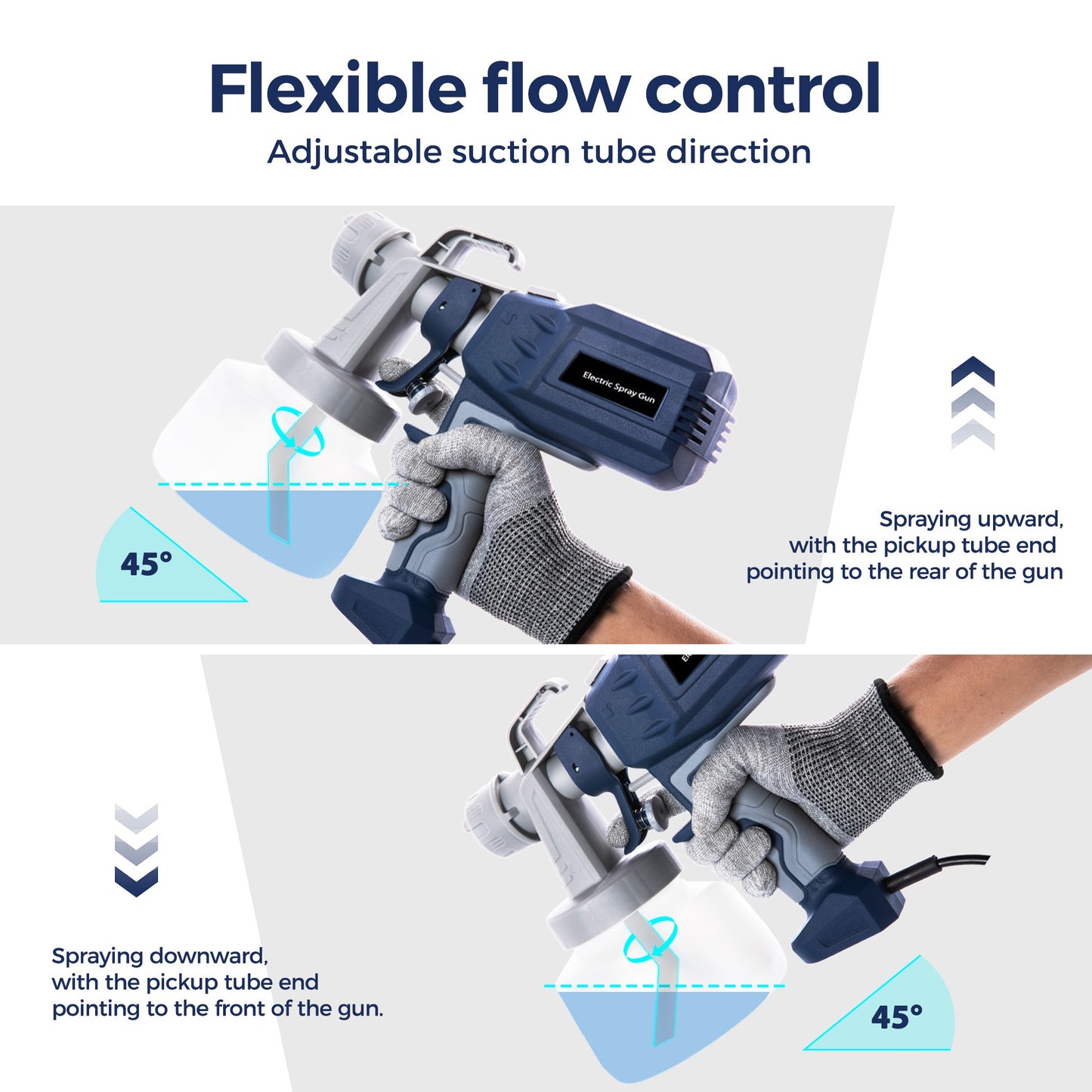 Flexible flow control

Adjustable suction tube direction

Electric Spray Gun

45°

Spraying upward, with the pickup tube end pointing to the rear of the gun

Spraying downward, with the pickup tube end pointing to the front of the gun.

45°