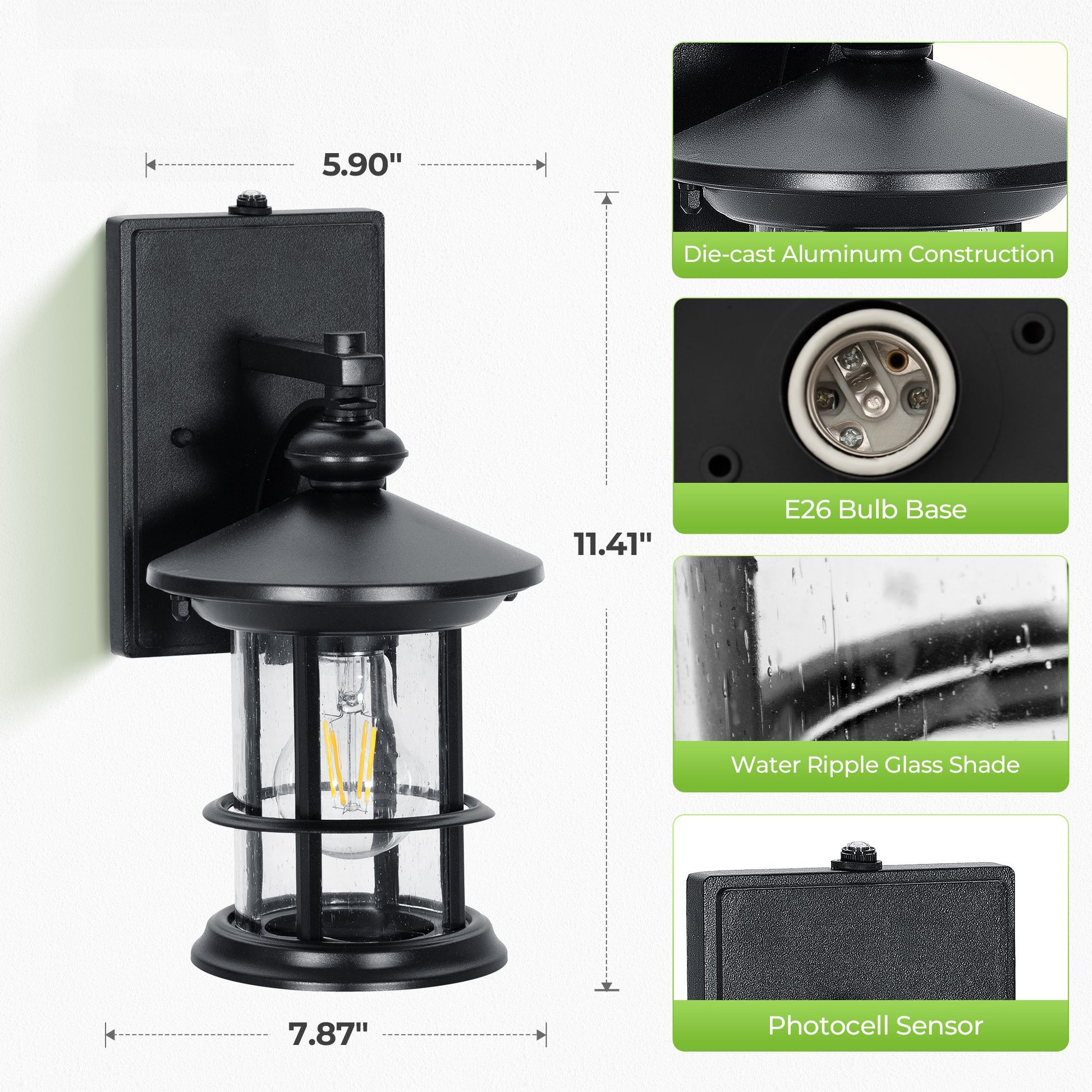 5.90"

11.41"

7.87"

Die-cast Aluminum Construction

E26 Bulb Base

Water Ripple Glass Shade

Photocell Sensor