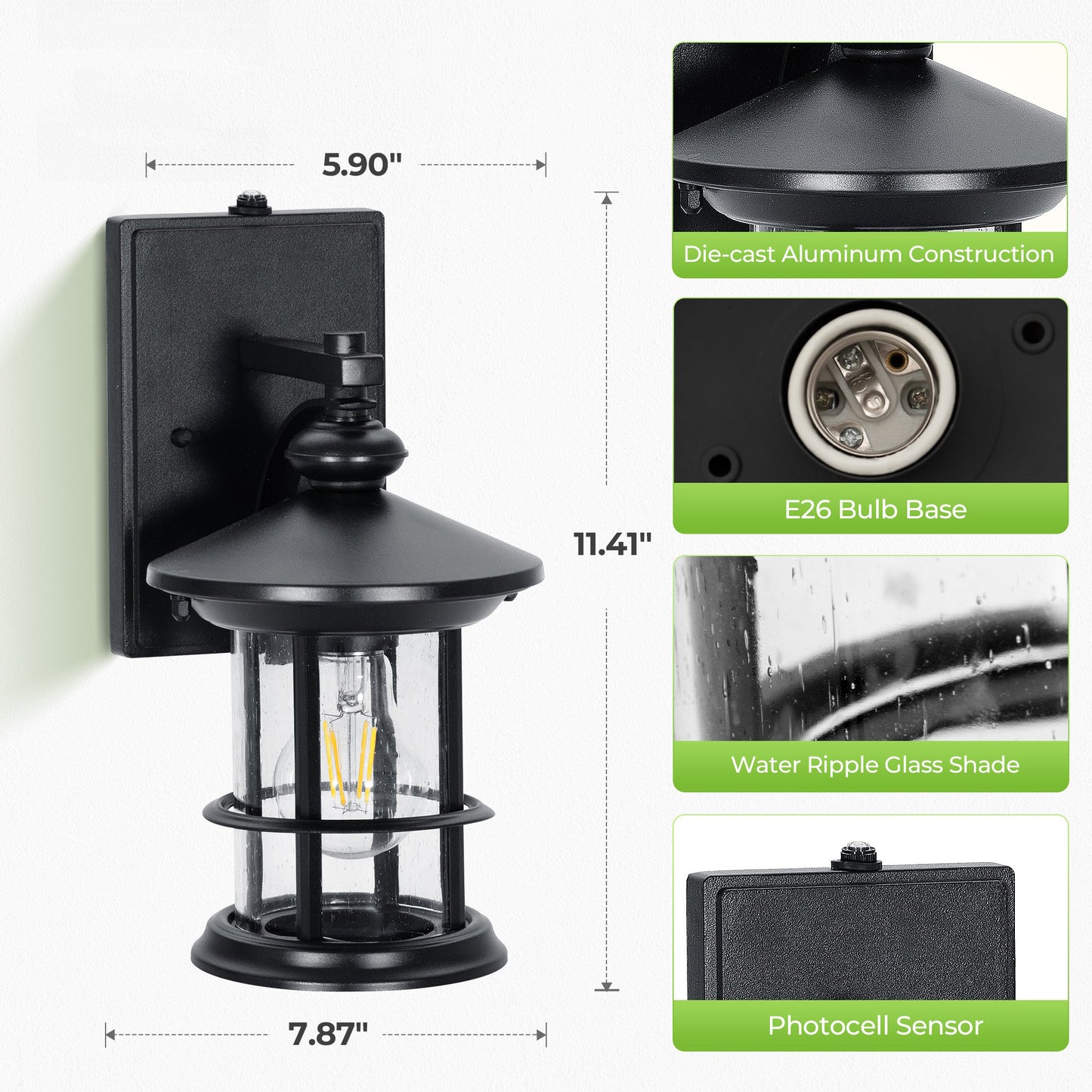 5.90"

11.41"

7.87"

Die-cast Aluminum Construction

E26 Bulb Base

Water Ripple Glass Shade

Photocell Sensor