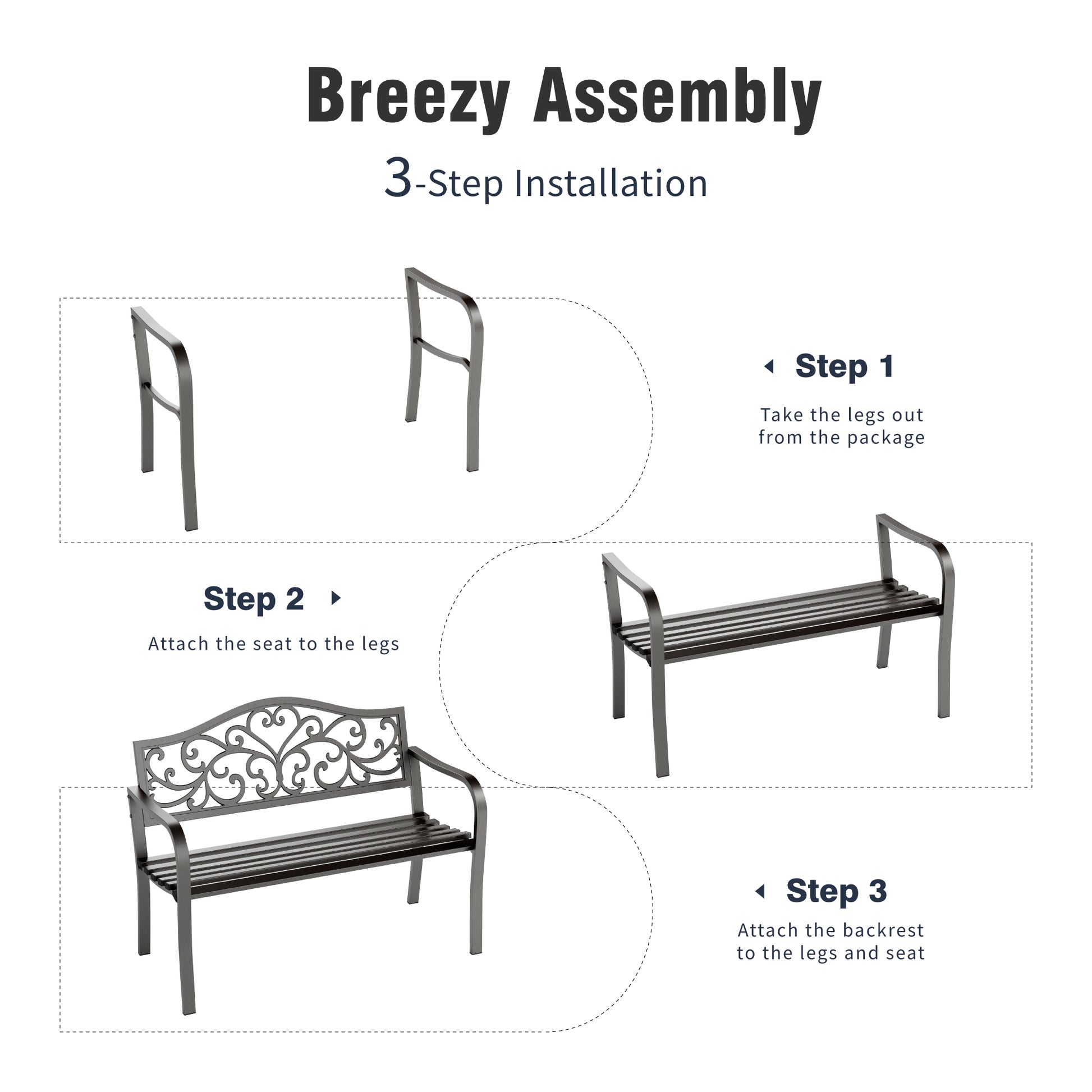 Breezy Assembly

3-Step Installation

Step 1

Take the legs out from the package

Step 2

Attach the seat to the legs

Step 3

Attach the backrest to the legs and seat