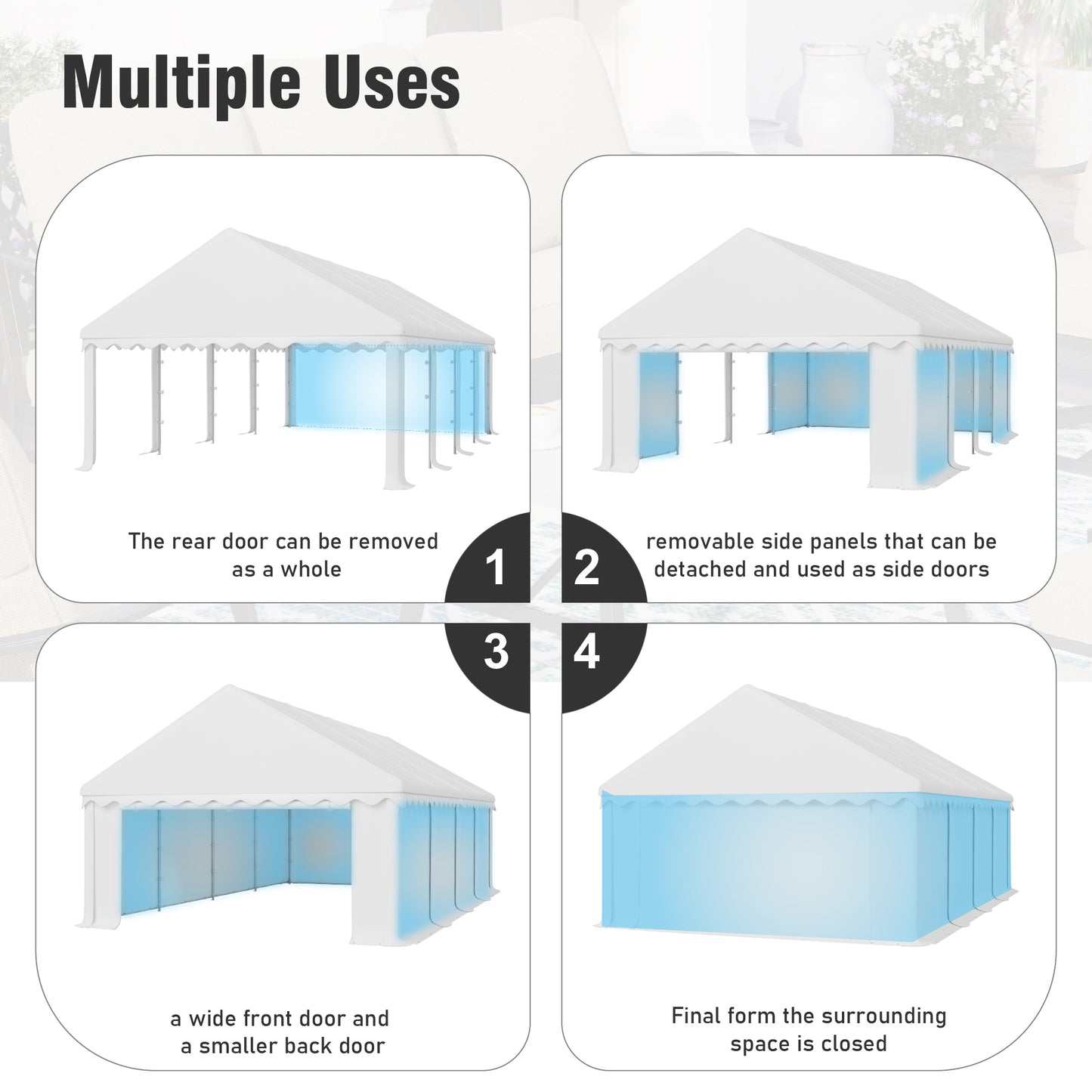 Multiple Uses

The rear door can be removed as a whole

1

2

removable side panels that can be detached and used as side doors

3

4

a wide front door and a smaller back door

Final form the surrounding space is closed