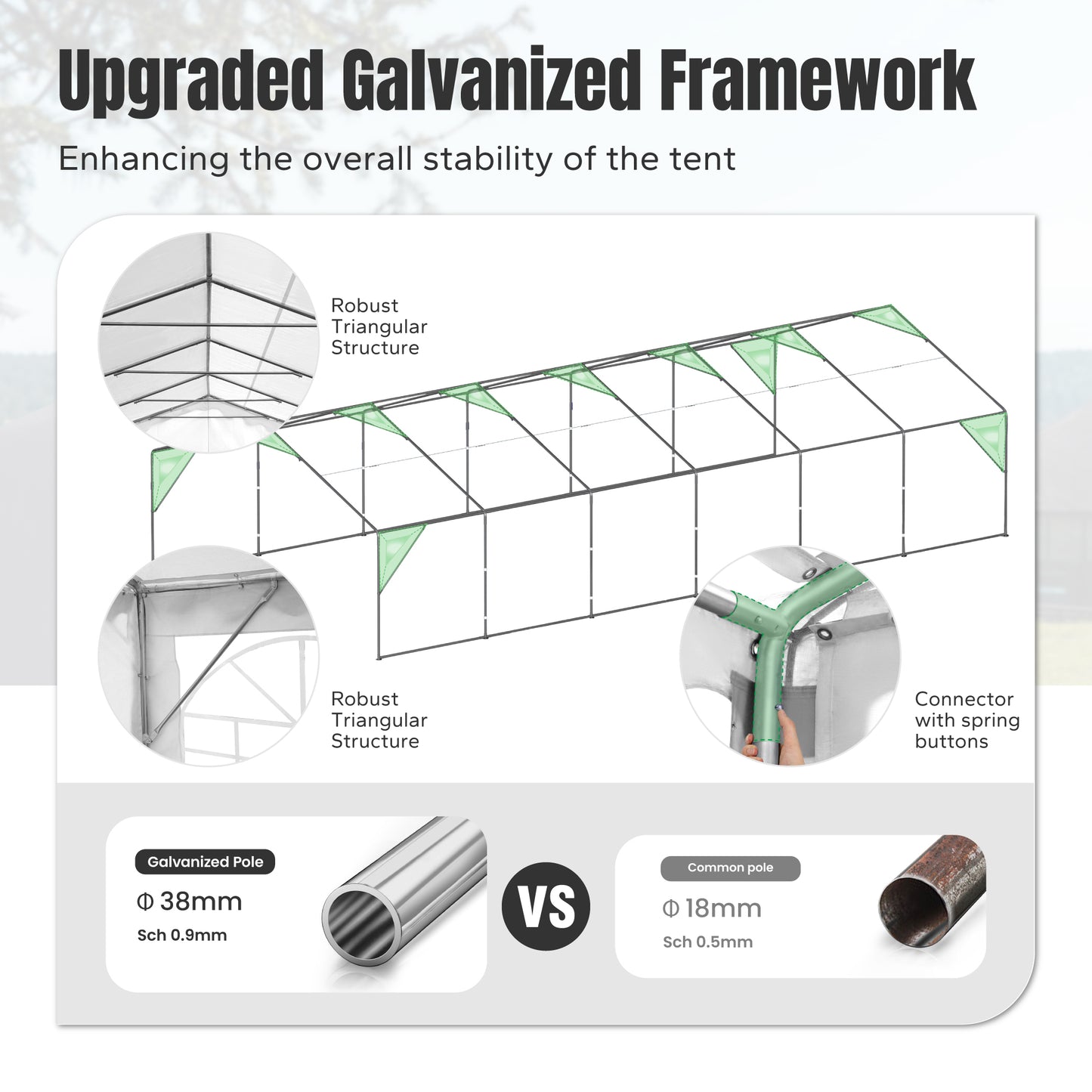 Upgraded Galvanized Framework

Enhancing the overall stability of the tent

Robust Triangular Structure

Robust Triangular Structure

Connector with spring buttons

Galvanized Pole

Φ 38mm

Sch 0.9mm

VS

Common pole

Φ 18mm

Sch 0.5mm