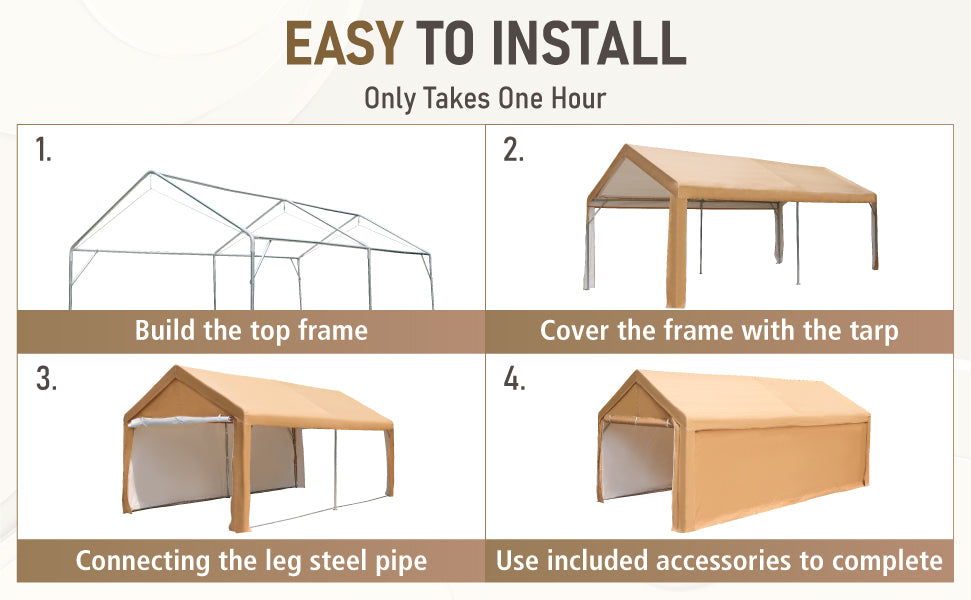 EASY TO INSTALL

Only Takes One Hour

1.

Build the top frame

2.

Cover the frame with the tarp

3.

Connecting the leg steel pipe

4.

Use included accessories to complete