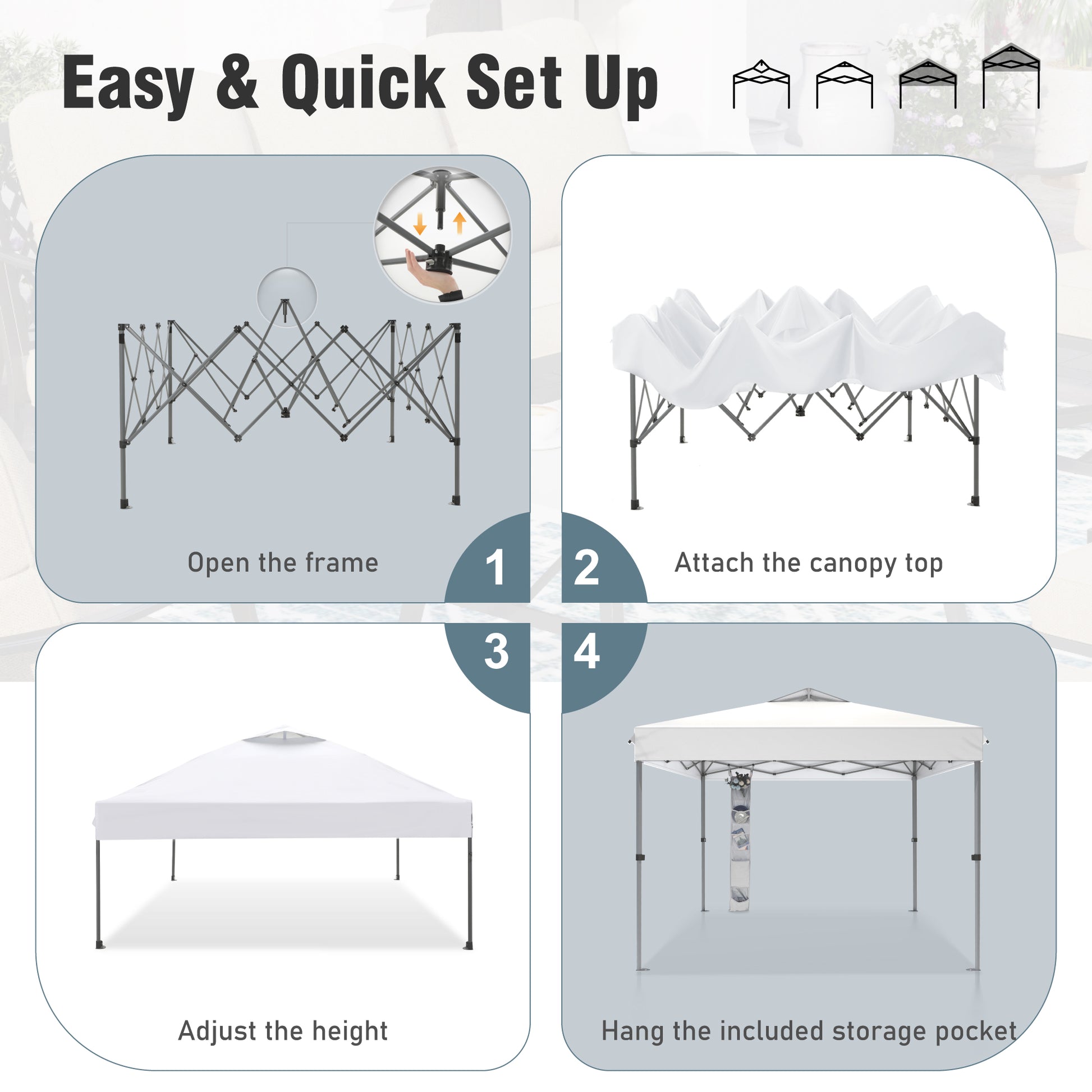 Easy & Quick Set Up

Open the frame

1

2

Attach the canopy top

3

4

Adjust the height

Hang the included storage pocket