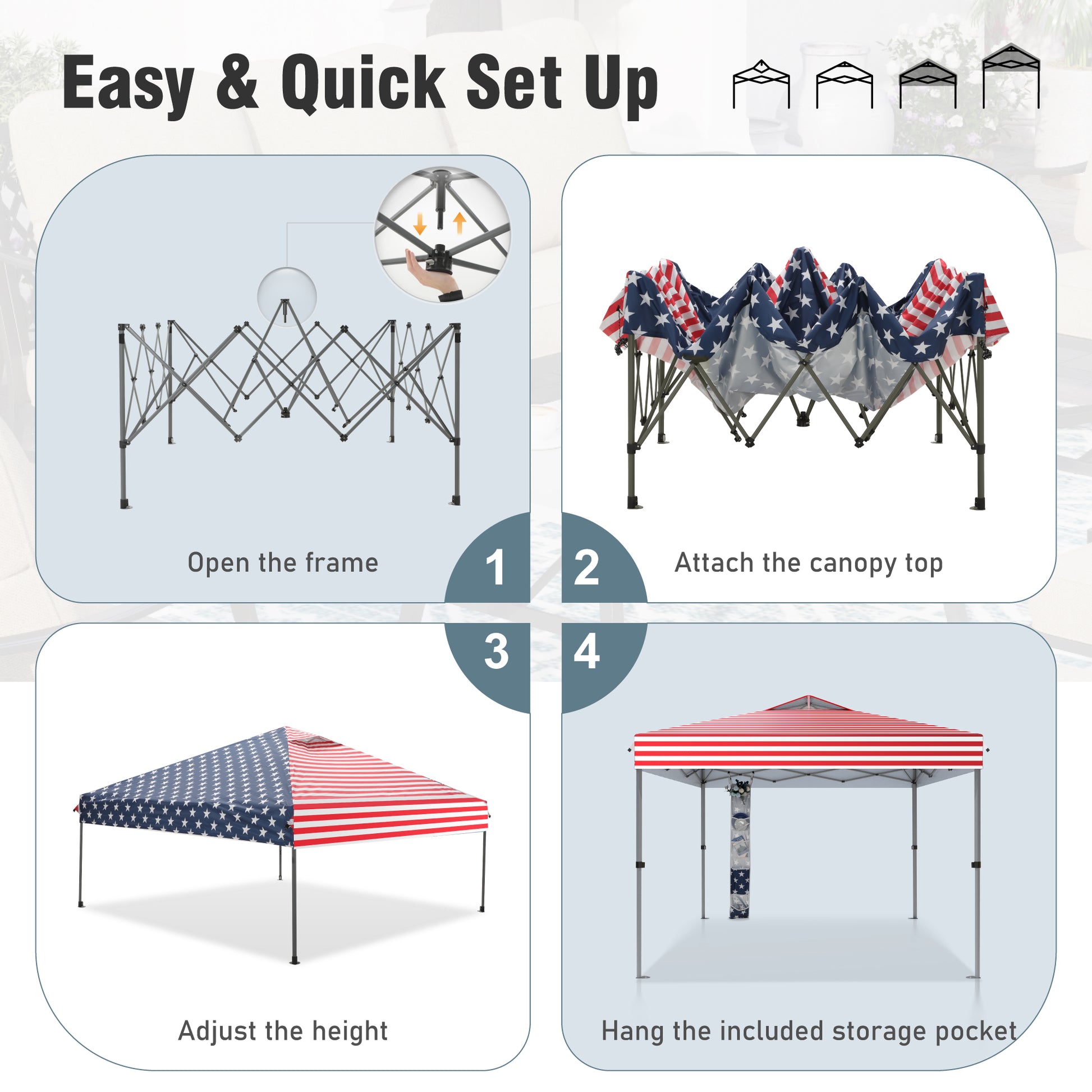 Easy & Quick Set Up

Open the frame

1

2

Attach the canopy top

3

4

Adjust the height

Hang the included storage pocket