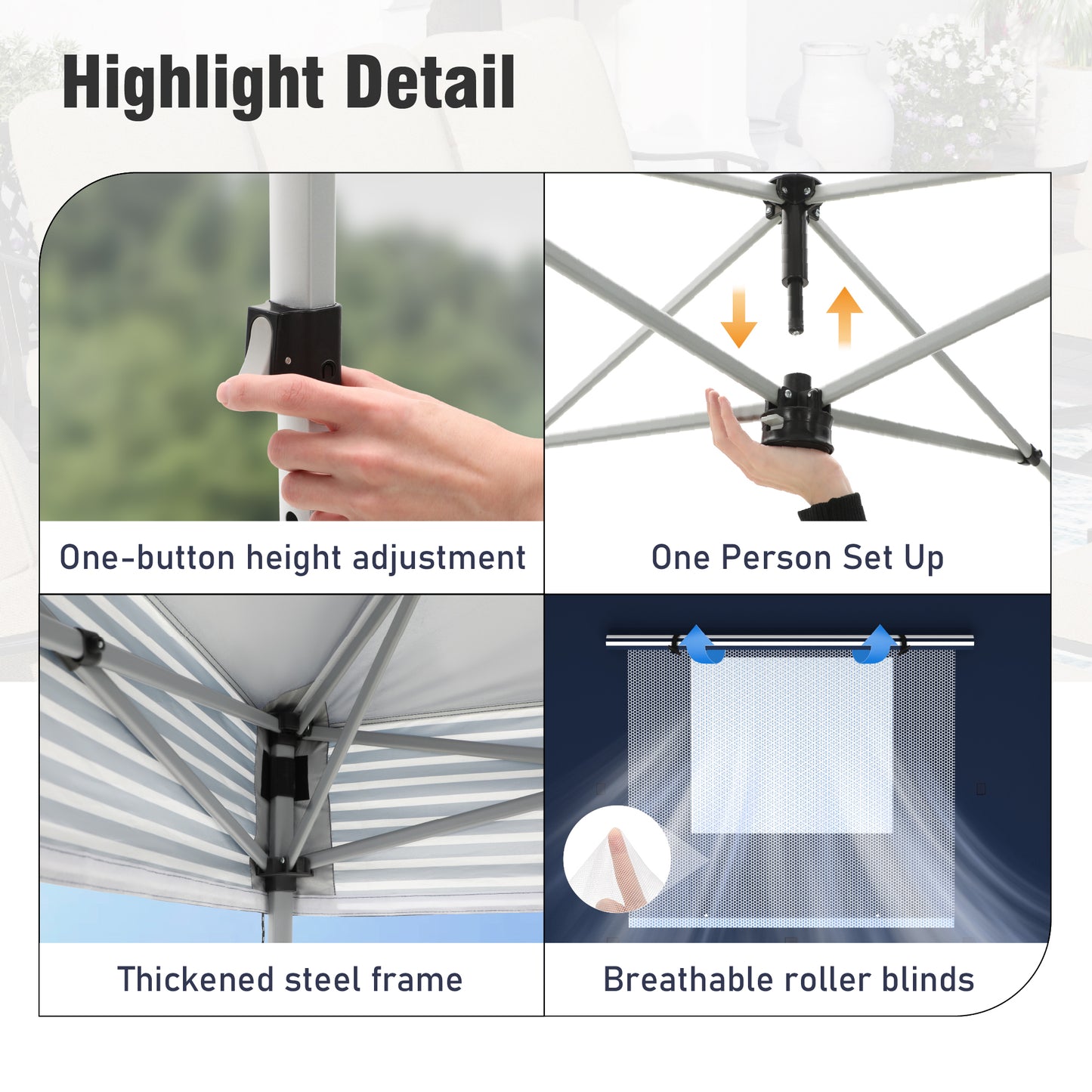 Highlight Detail

One-button height adjustment

One Person Set Up

Thickened steel frame

Breathable roller blinds