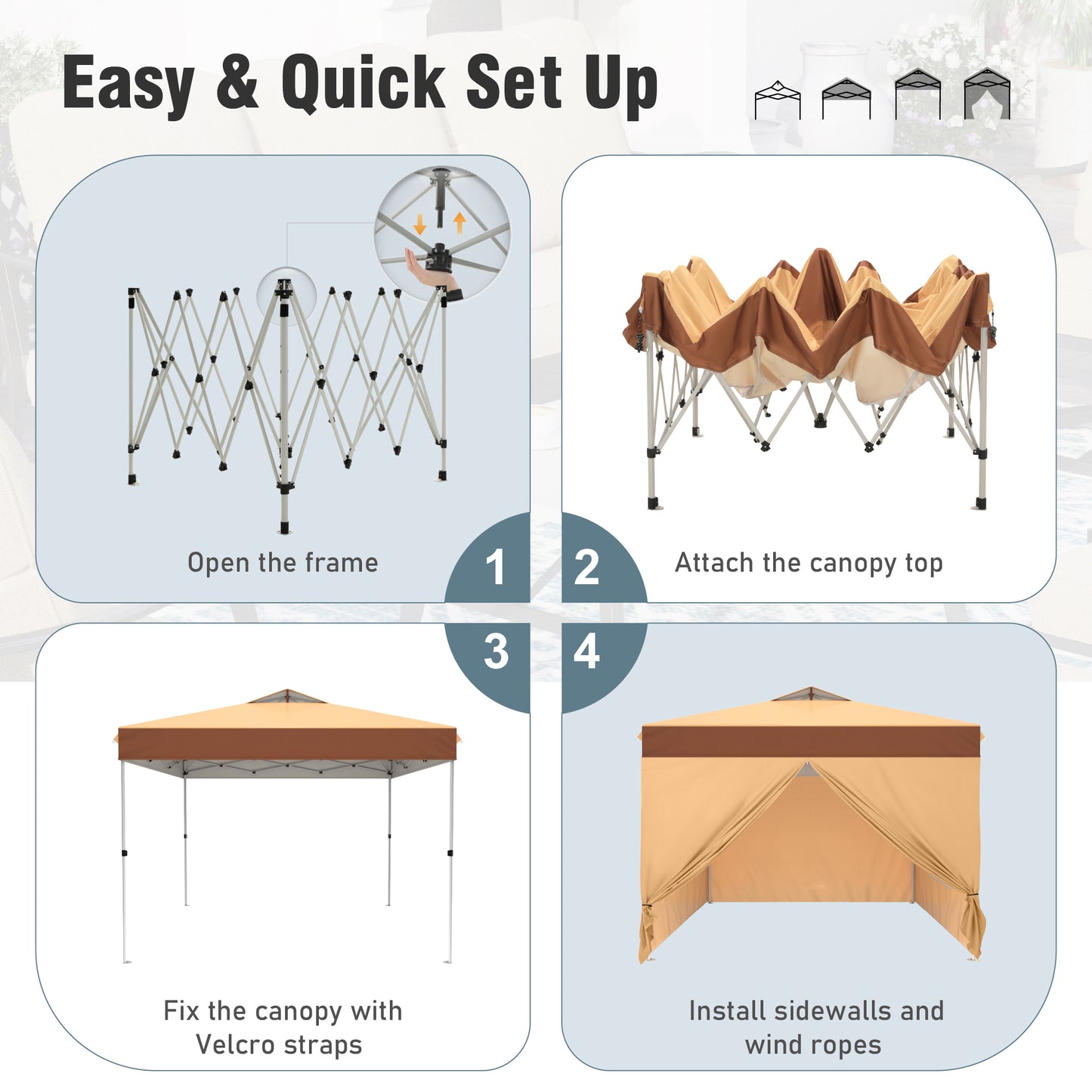 Easy & Quick Set Up

Open the frame

1

2

Attach the canopy top

3

4

Fix the canopy with Velcro straps

Install sidewalls and wind ropes