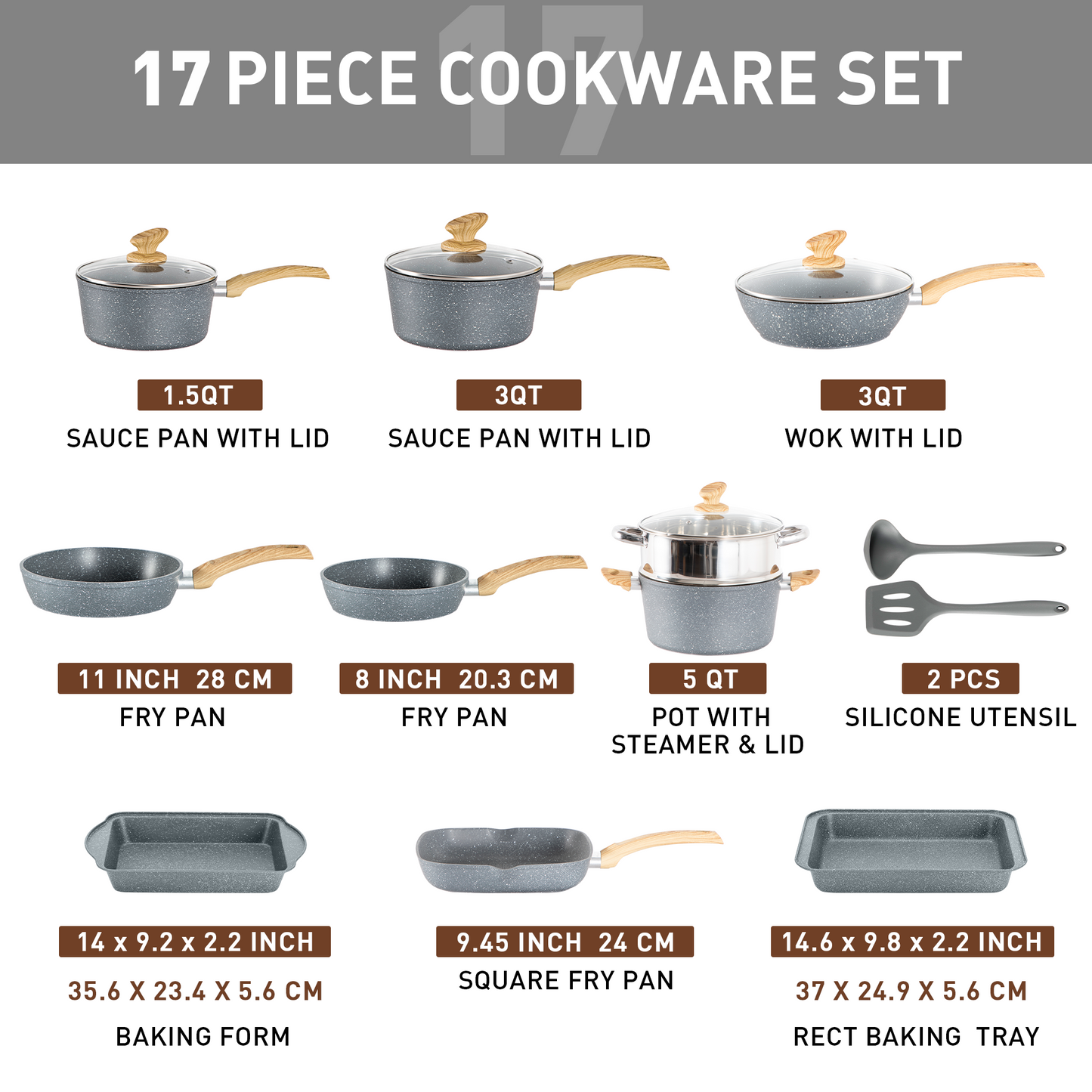 17

17 PIECE COOKWARE SET

1.5QT
SAUCE PAN WITH LID

3QT
SAUCE PAN WITH LID

3QT
WOK WITH LID

11 INCH 28 CM
FRY PAN

8 INCH 20.3 CM
FRY PAN

5 QT
POT WITH STEAMER & LID

2 PCS
SILICONE UTENSIL

14 x 9.2 x 2.2 INCH
35.6 X 23.4 X 5.6 CM
BAKING FORM

9.45 INCH 24 CM
SQUARE FRY PAN

14.6 x 9.8 x 2.2 INCH
37 X 24.9 X 5.6 CM
RECT BAKING TRAY