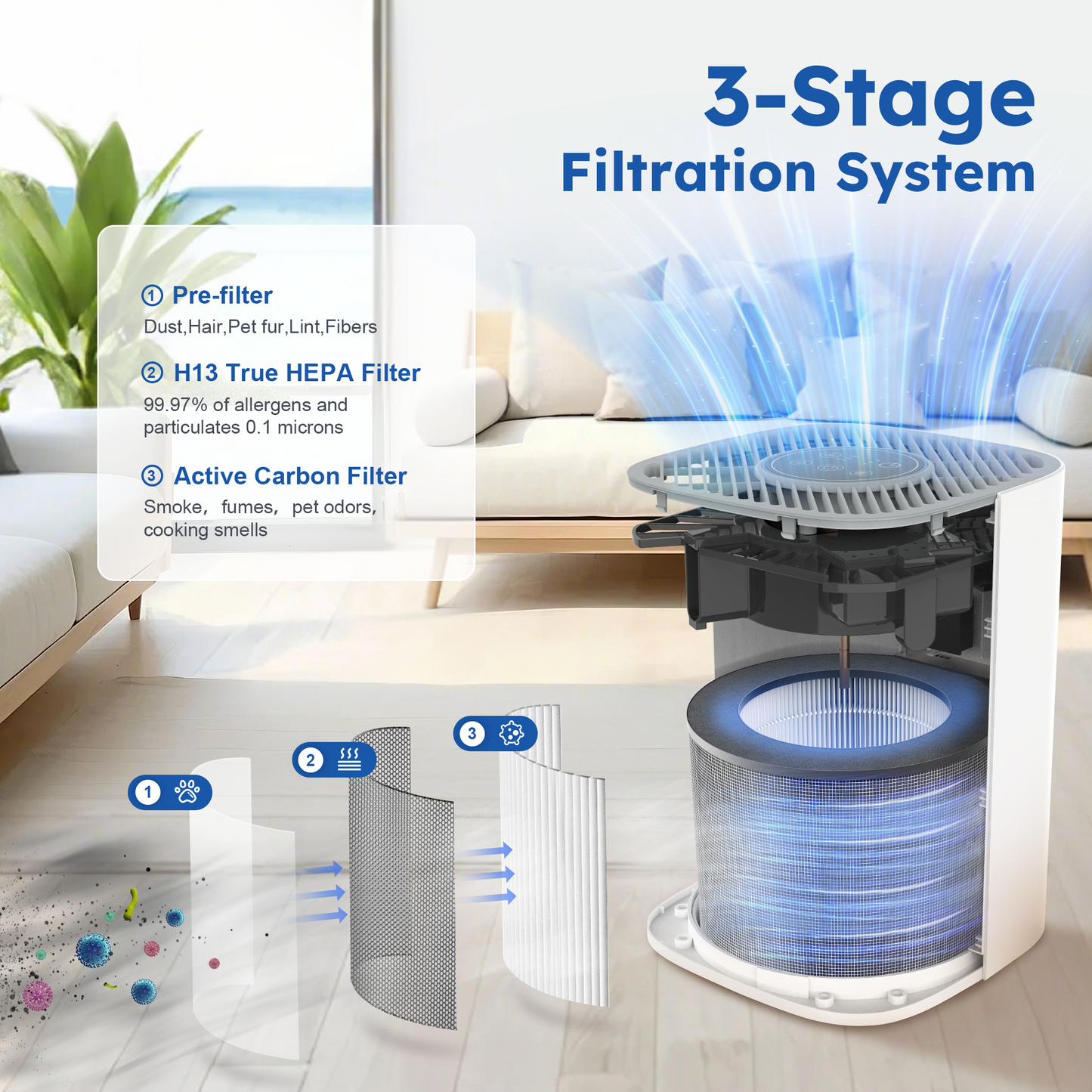 3-Stage
Filtration System

① Pre-filter
Dust,Hair,Pet fur,Lint,Fibers

② H13 True HEPA Filter
99.97% of allergens and particulates 0.1 microns

③ Active Carbon Filter
Smoke, fumes, pet odors, cooking smells

1

2

3